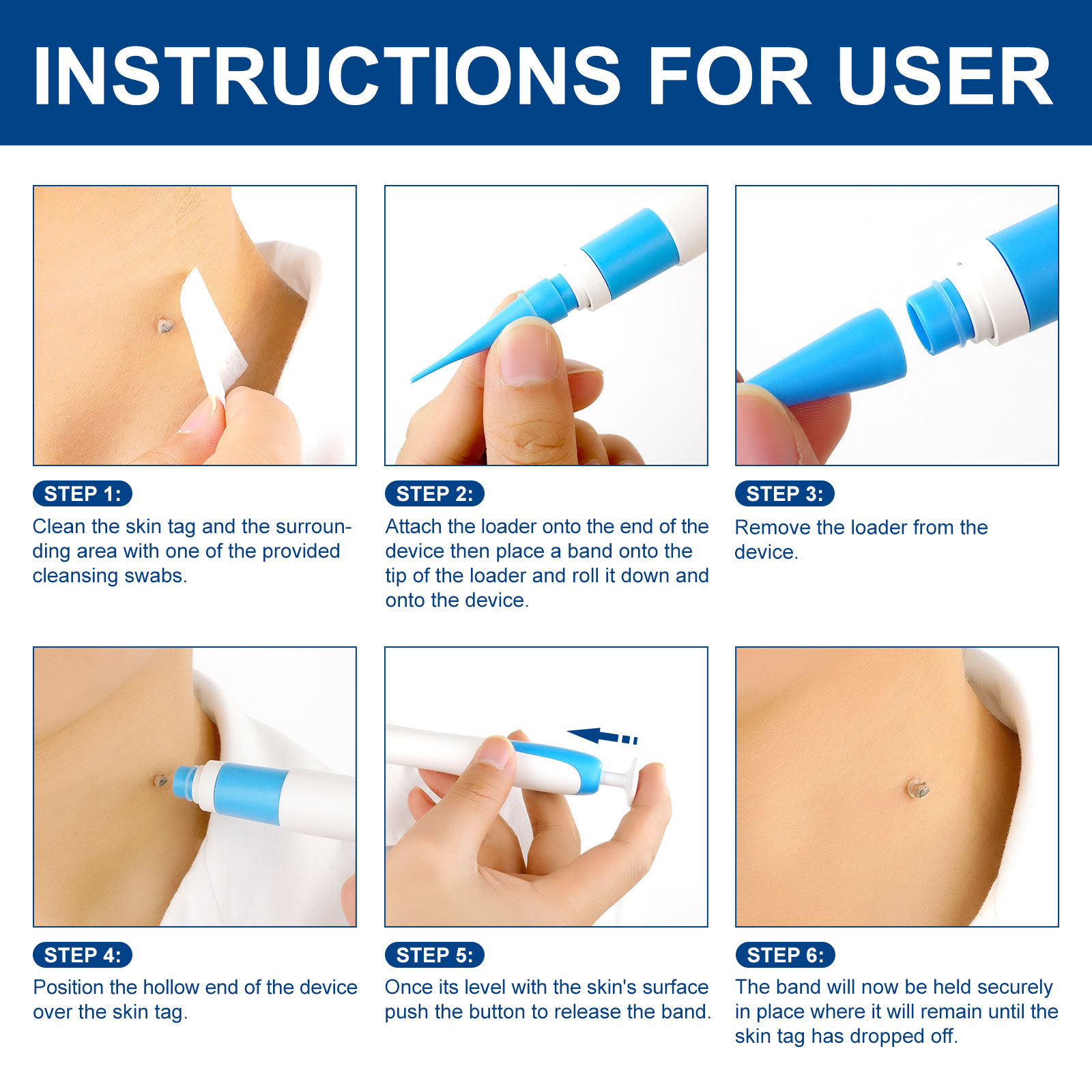 INSTRUCTIONS FOR USER

STEP 1:
Clean the skin tag and the surrounding area with one of the provided cleansing swabs.

STEP 2:
Attach the loader onto the end of the device then place a band onto the tip of the loader and roll it down and onto the device.

STEP 3:
Remove the loader from the device.

STEP 4:
Position the hollow end of the device over the skin tag.

STEP 5:
Once its level with the skin's surface push the button to release the band.

STEP 6:
The band will now be held securely in place where it will remain until the skin tag has dropped off.